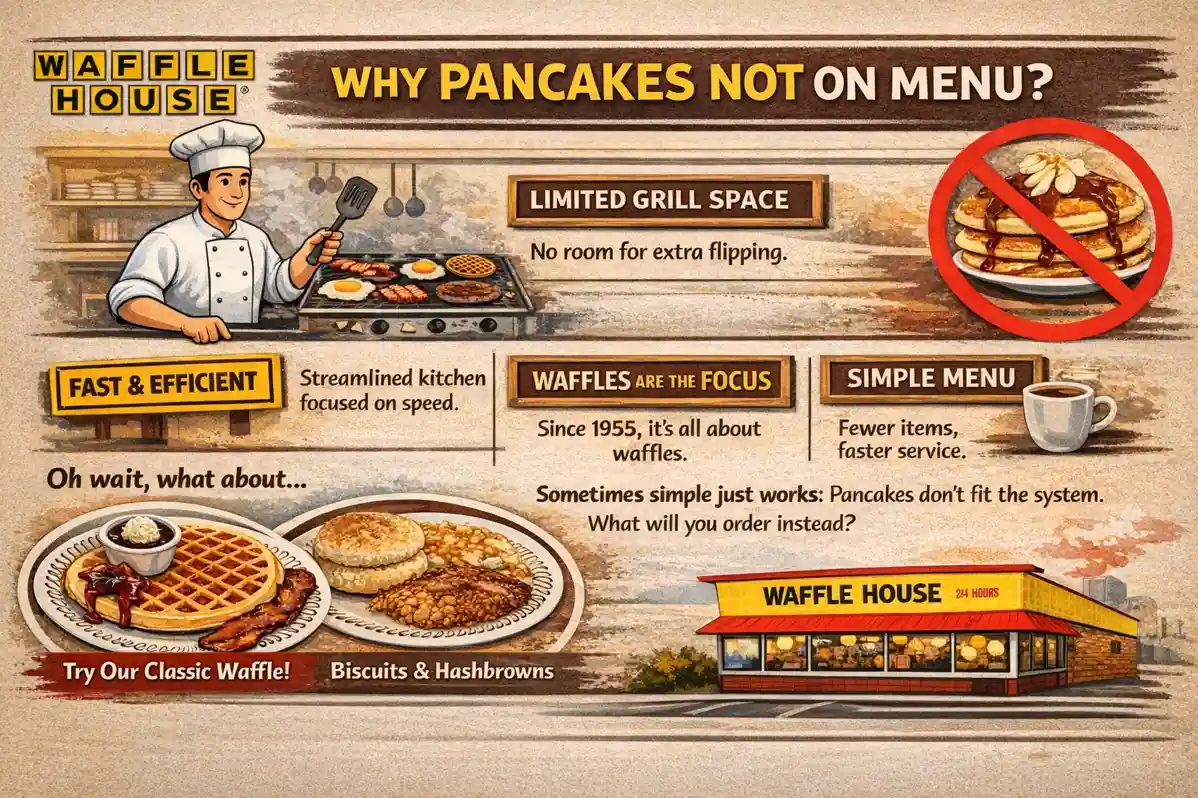 WAFFLE HOUSE®

WHY PANCAKES NOT ON MENU?

LIMITED GRILL SPACE

No room for extra flipping.

FAST & EFFICIENT

Streamlined kitchen focused on speed.

WAFFLES ARE THE FOCUS

Since 1955, it's all about waffles.

SIMPLE MENU

Fewer items, faster service.

Oh wait, what about...

Sometimes simple just works: Pancakes don't fit the system. What will you order instead?

Try Our Classic Waffle!

Biscuits & Hashbrowns

WAFFLE HOUSE 24 HOURS