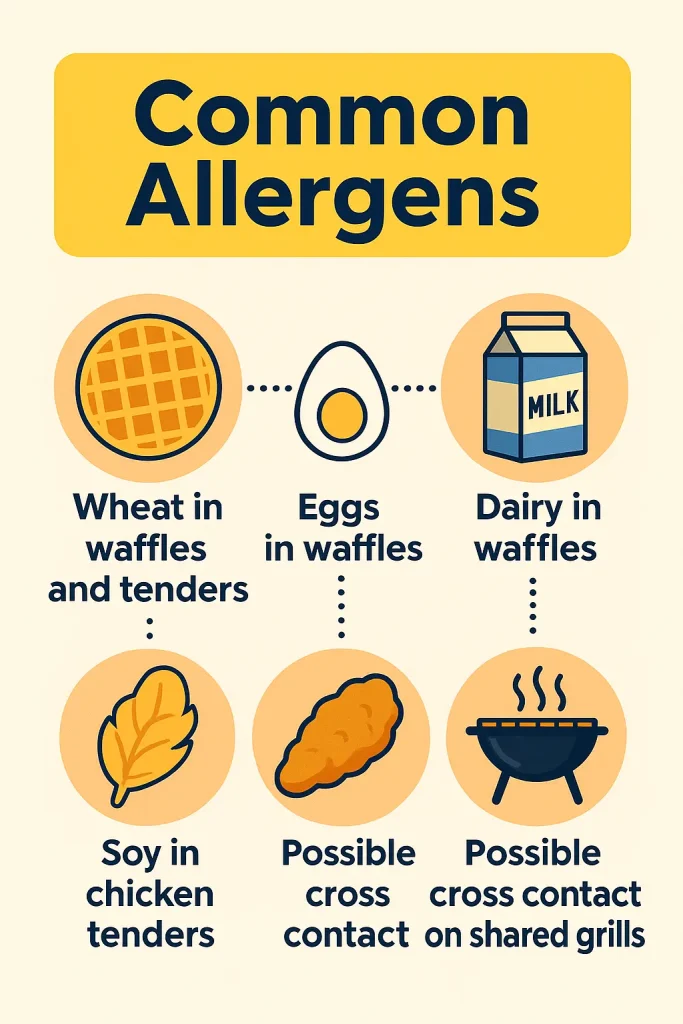 Common Allergens

MILK

Wheat in waffles and tenders

Eggs in waffles

Dairy in waffles

Soy in chicken tenders

Possible cross contact

Possible cross contact on shared grills